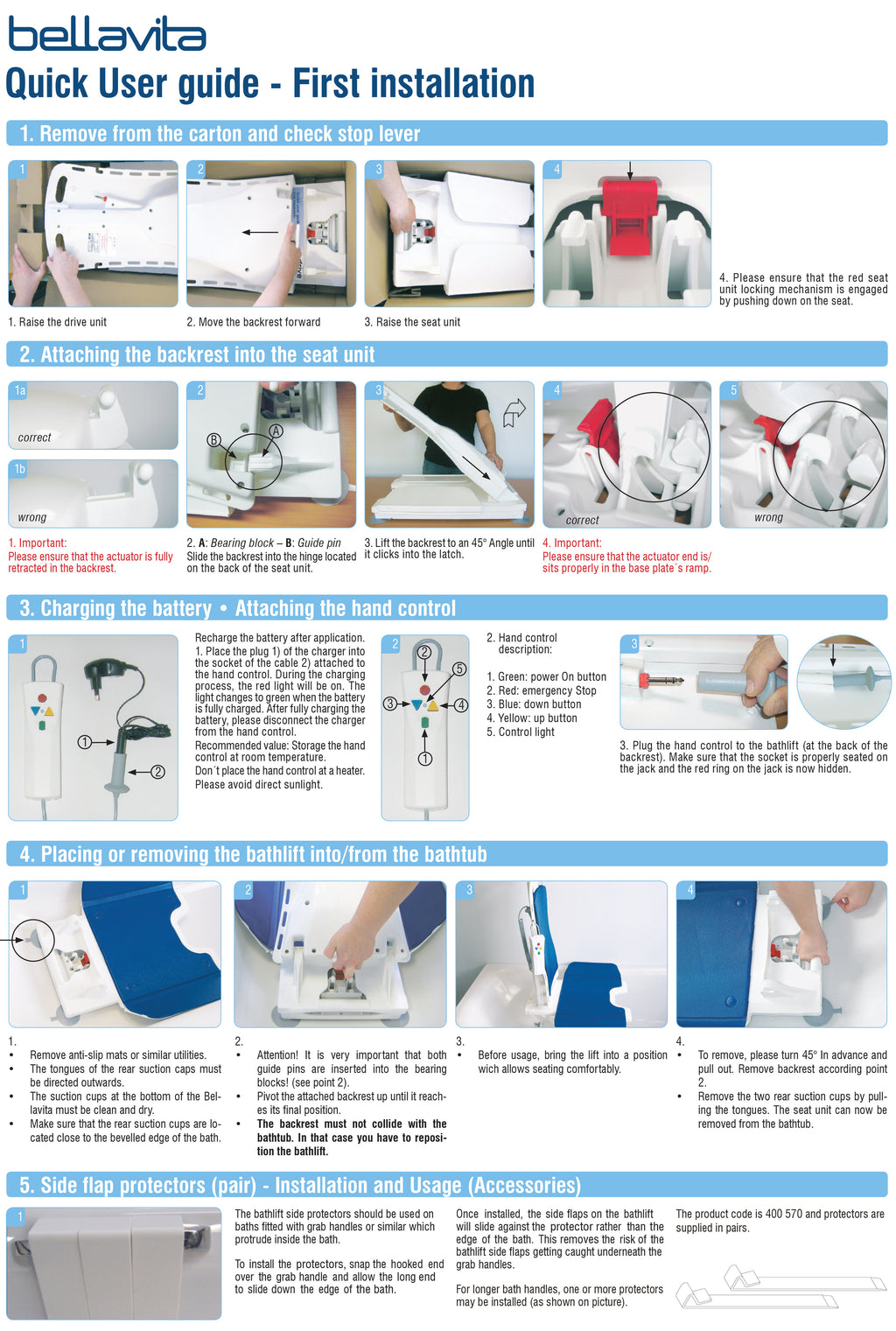 bellavita

Quick User guide - First installation

1. Remove from the carton and check stop lever

1

2

3

4

1. Raise the drive unit

2. Move the backrest forward

3. Raise the seat unit

4. Please ensure that the red seat unit locking mechanism is engaged by pushing down on the seat.

2. Attaching the backrest into the seat unit

1a

correct

1b

wrong

2

B

A

3

4

correct

5

wrong

1. Important:
Please ensure that the actuator is fully retracted in the backrest.

2. A: Bearing block – B: Guide pin
Slide the backrest into the hinge located on the back of the seat unit.

3. Lift the backrest to an 45° Angle until it clicks into the latch.

4. Important:
Please ensure that the actuator end is/sits properly in the base plate´s ramp.

3. Charging the battery • Attaching the hand control

1

1

2

Recharge the battery after application.
1. Place the plug 1) of the charger into the socket of the cable 2) attached to the hand control. During the charging process, the red light will be on. The light changes to green when the battery is fully charged. After fully charging the battery, please disconnect the charger from the hand control.
Recommended value: Storage the hand control at room temperature.
Don´t place the hand control at a heater.
Please avoid direct sunlight.

2

2

5

3

4

1

2. Hand control description:

1. Green: power On button
2. Red: emergency Stop
3. Blue: down button
4. Yellow: up button
5. Control light

3

3. Plug the hand control to the bathlift (at the back of the backrest). Make sure that the socket is properly seated on the jack and the red ring on the jack is now hidden.

4. Placing or removing the bathlift into/from the bathtub

1

2

3

4

1.
• Remove anti-slip mats or similar utilities.
• The tongues of the rear suction caps must be directed outwards.
• The suction cups at the bottom of the Bellavita must be clean and dry.
• Make sure that the rear suction cups are located close to the bevelled edge of the bath.

2.
• Attention! It is very important that both guide pins are inserted into the bearing blocks! (see point 2).
• Pivot the attached backrest up until it reaches its final position.
• The backrest must not collide with the bathtub. In that case you have to reposition the bathlift.

3.
• Before usage, bring the lift into a position wich allows seating comfortably.

4.
• To remove, please turn 45° In advance and pull out. Remove backrest according point 2.
• Remove the two rear suction cups by pulling the tongues. The seat unit can now be removed from the bathtub.

5. Side flap protectors (pair) - Installation and Usage (Accessories)

1

The bathlift side protectors should be used on baths fitted with grab handles or similar which protrude inside the bath.

To install the protectors, snap the hooked end over the grab handle and allow the long end to slide down the edge of the bath.

Once installed, the side flaps on the bathlift will slide against the protector rather than the edge of the bath. This removes the risk of the bathlift side flaps getting caught underneath the grab handles.

For longer bath handles, one or more protectors may be installed (as shown on picture).

The product code is 400 570 and protectors are supplied in pairs.