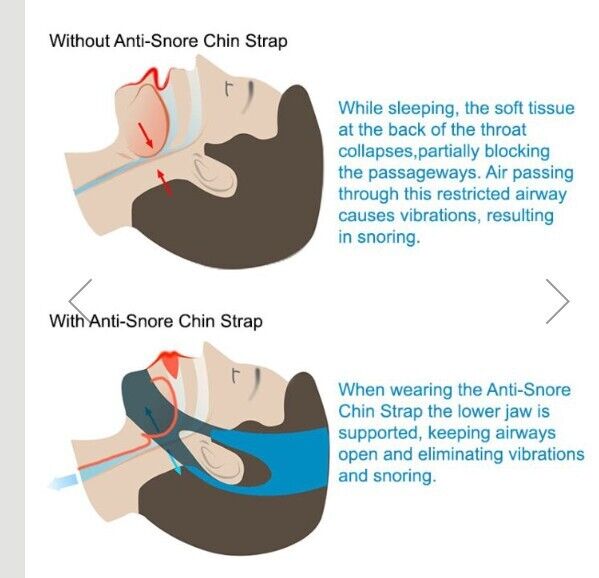 Without Anti-Snore Chin Strap

While sleeping, the soft tissue at the back of the throat collapses,partially blocking the passageways. Air passing through this restricted airway causes vibrations, resulting in snoring.

With Anti-Snore Chin Strap

When wearing the Anti-Snore Chin Strap the lower jaw is supported, keeping airways open and eliminating vibrations and snoring.