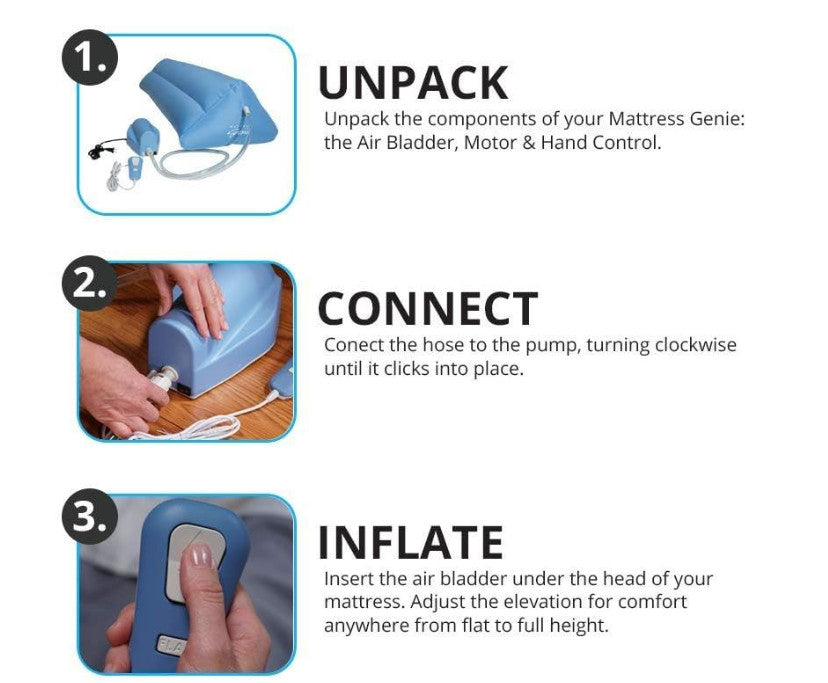 1.

UNPACK

Unpack the components of your Mattress Genie: the Air Bladder, Motor & Hand Control.

2.

CONNECT

Conect the hose to the pump, turning clockwise until it clicks into place.

3.

INFLATE

Insert the air bladder under the head of your mattress. Adjust the elevation for comfort anywhere from flat to full height.

FLA