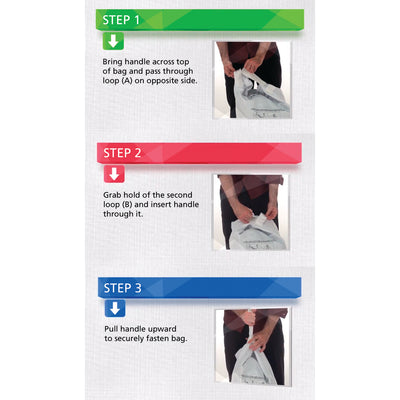 STEP 1

Bring handle across top of bag and pass through loop (A) on opposite side.

STEP 2

Grab hold of the second loop (B) and insert handle through it.

STEP 3

Pull handle upward to securely fasten bag.